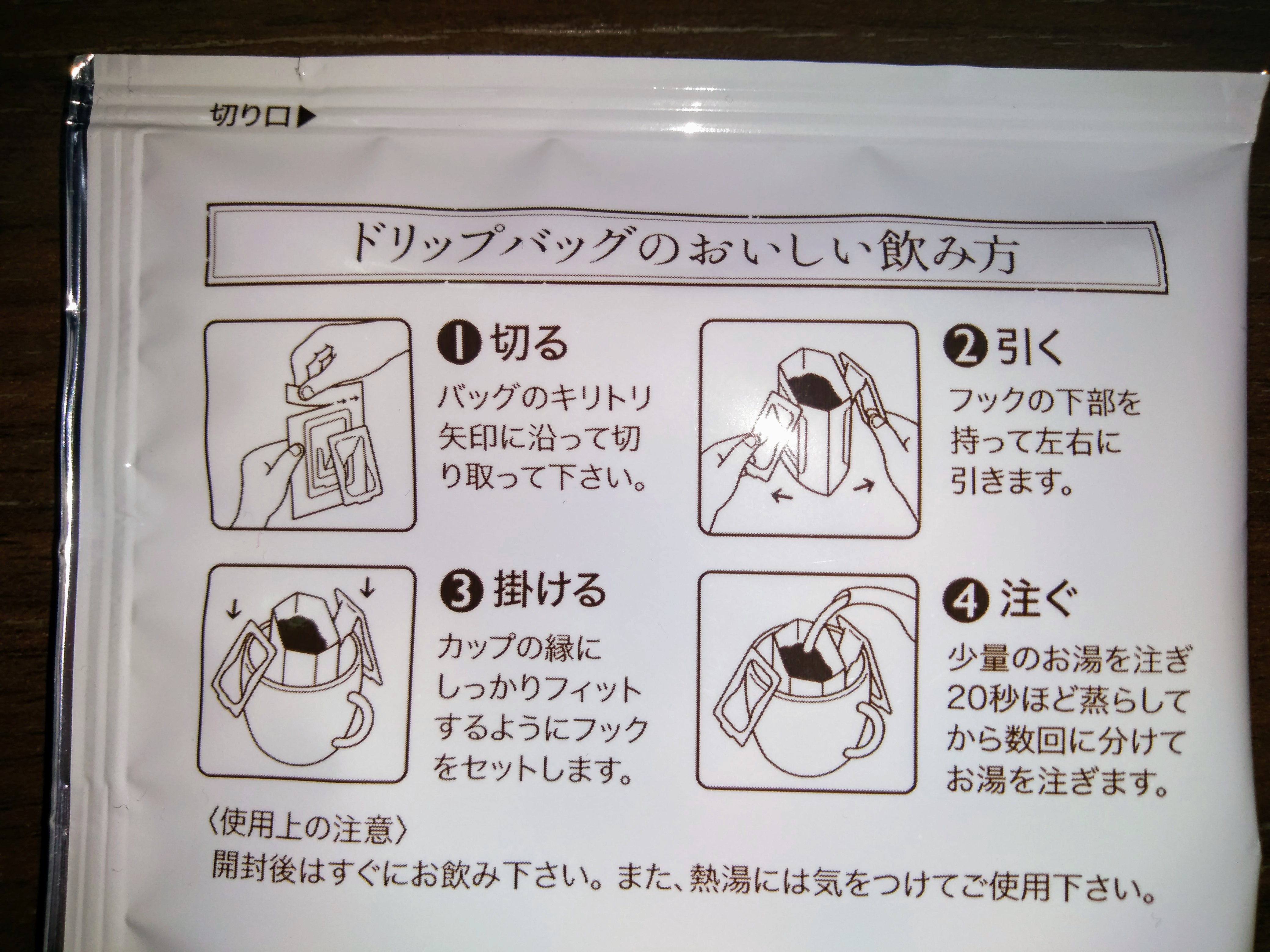 切り口▶

ドリップバッグのおいしい飲み方

❶ 切る
バッグのキリトリ矢印に沿って切り取って下さい。

❷ 引く
フックの下部を持って左右に引きます。

❸ 掛ける
カップの縁にしっかりフィットするようにフックをセットします。

❹ 注ぐ
少量のお湯を注ぎ20秒ほど蒸らしてから数回に分けてお湯を注ぎます。

〈使用上の注意〉
開封後はすぐにお飲み下さい。また、熱湯には気をつけてご使用下さい。