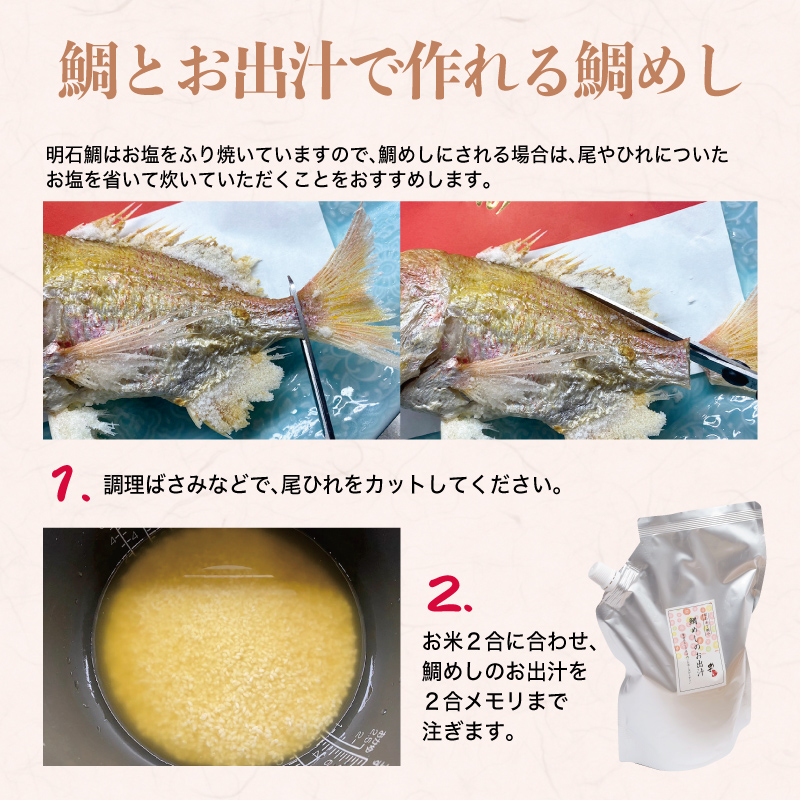 鯛とお出汁で作れる鯛めし

明石鯛はお塩をふり焼いていますので、鯛めしにされる場合は、尾やひれについたお塩を省いて炊いていただくことをおすすめします。

1. 調理ばさみなどで、尾ひれをカットしてください。

2. お米２合に合わせ、鯛めしのお出汁を２合メモリまで注ぎます。

鯛めしのお出汁